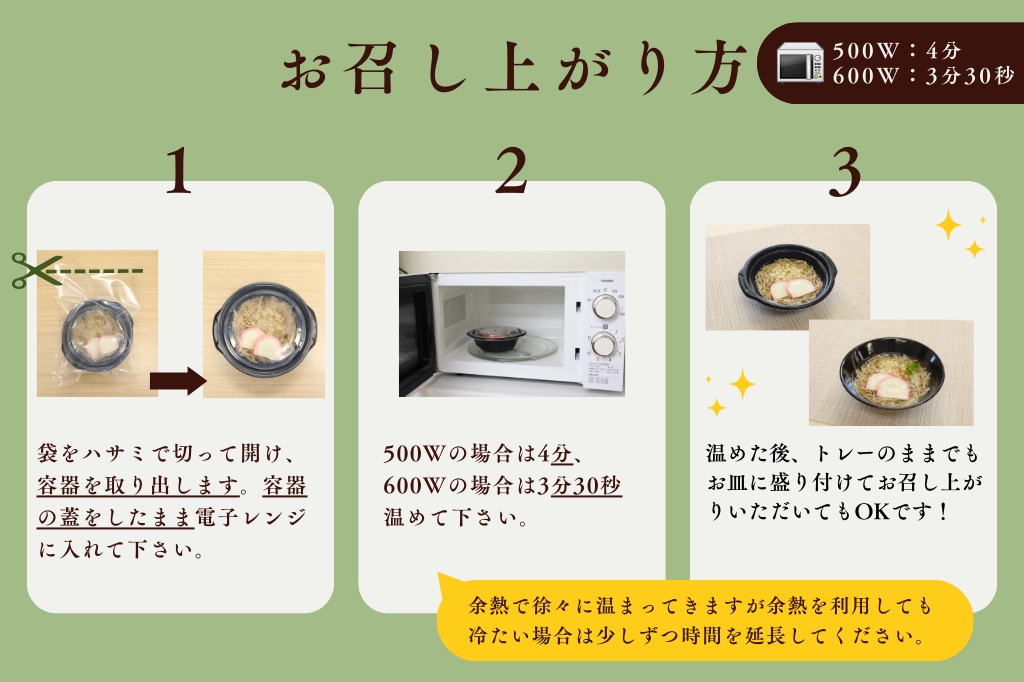 お召し上がり方

500W：4分
600W：3分30秒

1

袋をハサミで切って開け、容器を取り出します。容器の蓋をしたまま電子レンジに入れて下さい。

2

500Wの場合は4分、600Wの場合は3分30秒温めて下さい。

3

温めた後、トレーのままでもお皿に盛り付けてお召し上がりいただいてもOKです！

余熱で徐々に温まってきますが余熱を利用しても冷たい場合は少しずつ時間を延長してください。