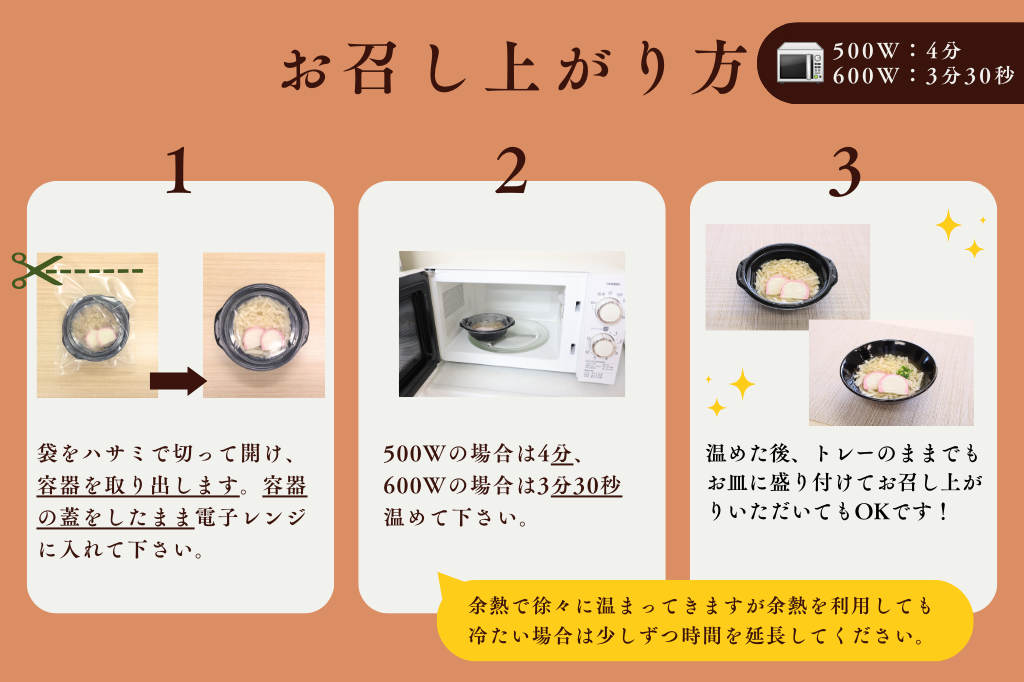 お召し上がり方

500W：4分
600W：3分30秒

1

袋をハサミで切って開け、容器を取り出します。容器の蓋をしたまま電子レンジに入れて下さい。

2

500Wの場合は4分、600Wの場合は3分30秒温めて下さい。

3

温めた後、トレーのままでもお皿に盛り付けてお召し上がりいただいてもOKです！

余熱で徐々に温まってきますが余熱を利用しても冷たい場合は少しずつ時間を延長してください。