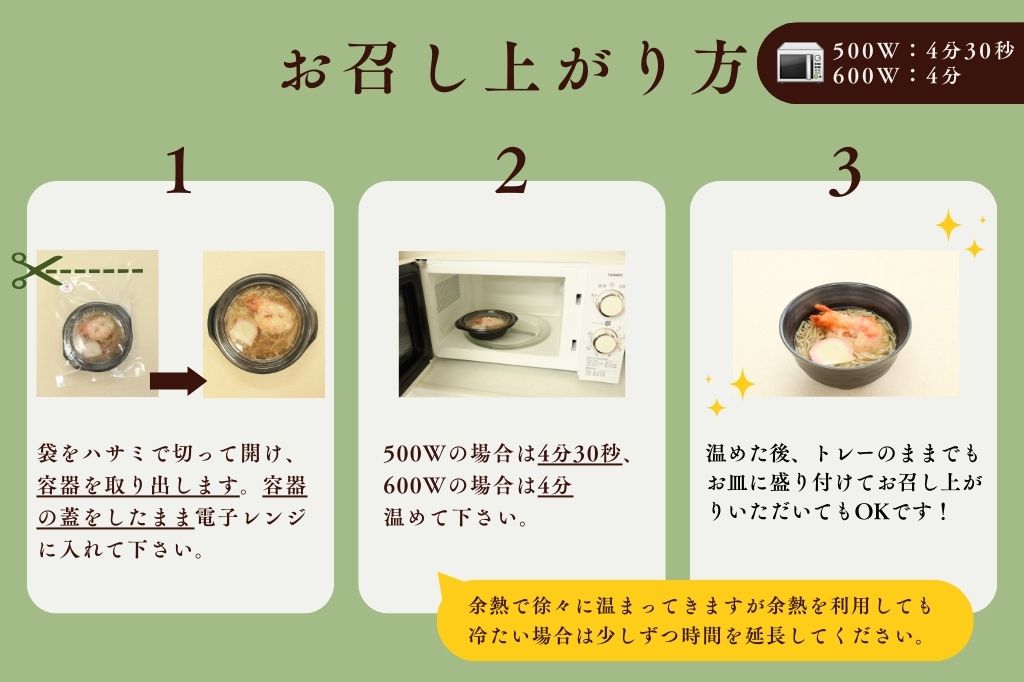 お召し上がり方

500W：4分30秒
600W：4分

1

袋をハサミで切って開け、容器を取り出します。容器の蓋をしたまま電子レンジに入れて下さい。

2

500Wの場合は4分30秒、600Wの場合は4分温めて下さい。

3

温めた後、トレーのままでもお皿に盛り付けてお召し上がりいただいてもOKです！

余熱で徐々に温まってきますが余熱を利用しても冷たい場合は少しずつ時間を延長してください。