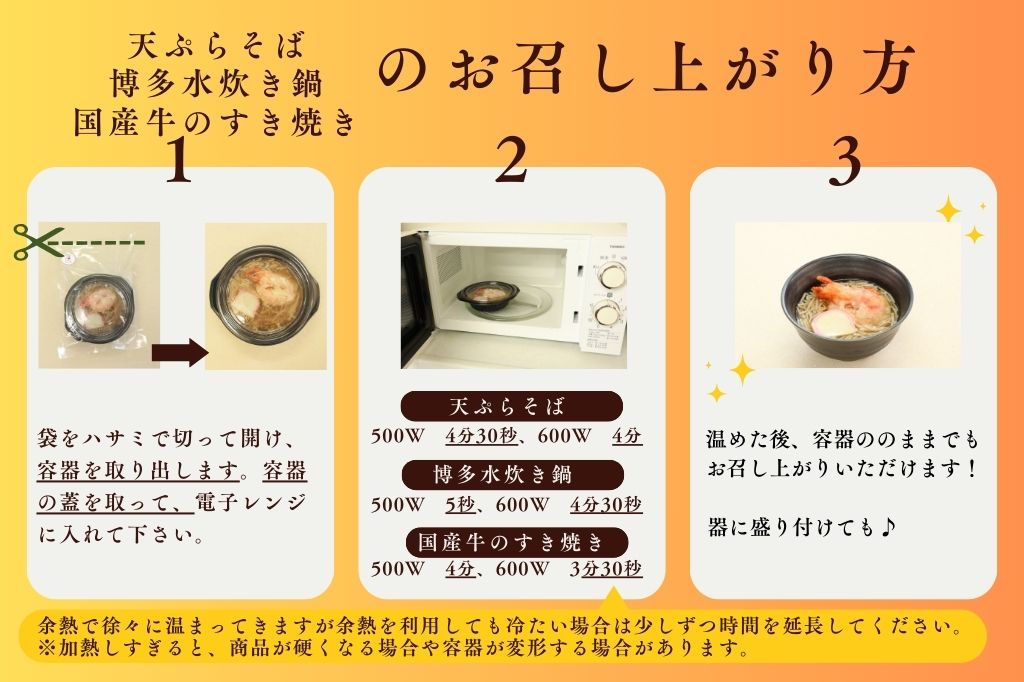 天ぷらそば
博多水炊き鍋
国産牛のすき焼き

のお召し上がり方

1

袋をハサミで切って開け、容器を取り出します。容器の蓋を取って、電子レンジに入れて下さい。

2

天ぷらそば
500W　4分30秒、600W　4分

博多水炊き鍋
500W　5秒、600W　4分30秒

国産牛のすき焼き
500W　4分、600W　3分30秒

3

温めた後、容器ののままでもお召し上がりいただけます！

器に盛り付けても♪

余熱で徐々に温まってきますが余熱を利用しても冷たい場合は少しずつ時間を延長してください。
※加熱しすぎると、商品が硬くなる場合や容器が変形する場合があります。