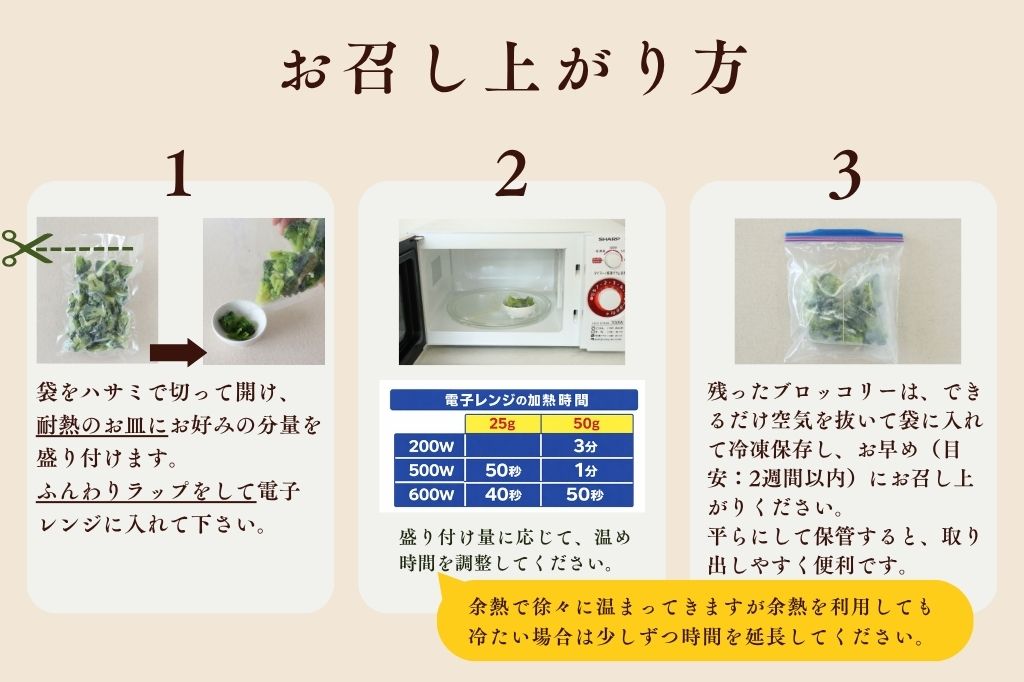 お召し上がり方

1

袋をハサミで切って開け、耐熱のお皿にお好みの分量を盛り付けます。
ふんわりラップをして電子レンジに入れて下さい。

2

SHARP

電子レンジの加熱時間

| | 25g | 50g |
|---|---|---|
| 200w | | 3分 |
| 500w | 50秒 | 1分 |
| 600w | 40秒 | 50秒 |

盛り付け量に応じて、温め時間を調整してください。

3

残ったブロッコリーは、できるだけ空気を抜いて袋に入れて冷凍保存し、お早め（目安：2週間以内）にお召し上がりください。
平らにして保管すると、取り出しやすく便利です。

余熱で徐々に温まってきますが余熱を利用しても冷たい場合は少しずつ時間を延長してください。