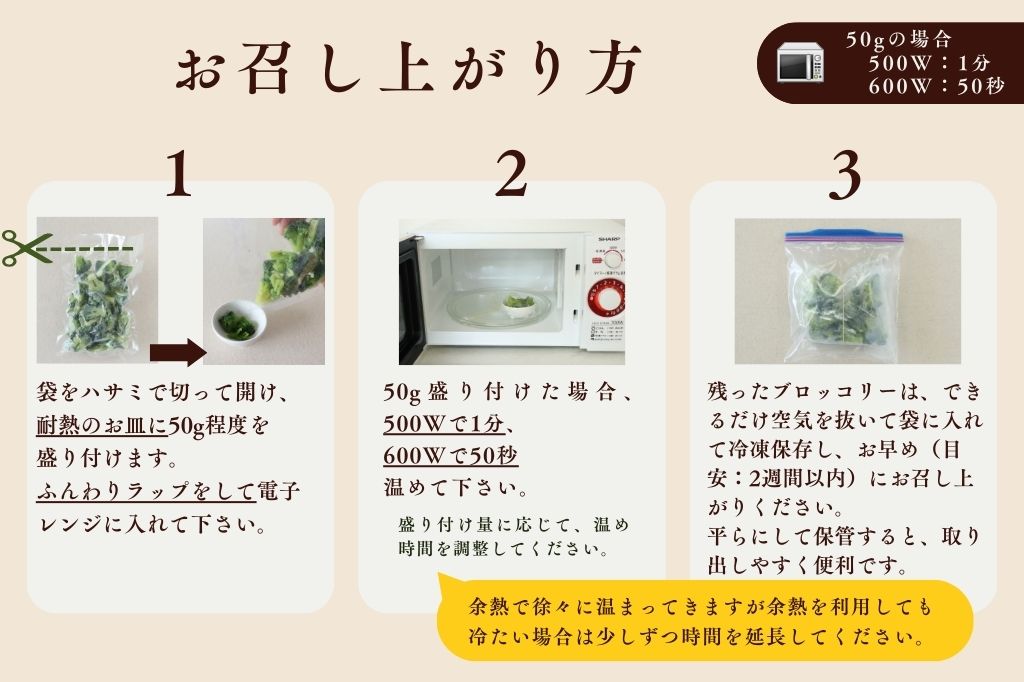 お召し上がり方

50gの場合
500W：1分
600W：50秒

1

袋をハサミで切って開け、耐熱のお皿に50g程度を盛り付けます。
ふんわりラップをして電子レンジに入れて下さい。

2

SHARP

50g盛り付けた場合、
500Wで1分、
600Wで50秒
温めて下さい。

盛り付け量に応じて、温め時間を調整してください。

3

残ったブロッコリーは、できるだけ空気を抜いて袋に入れて冷凍保存し、お早め（目安：2週間以内）にお召し上がりください。
平らにして保管すると、取り出しやすく便利です。

余熱で徐々に温まってきますが余熱を利用しても冷たい場合は少しずつ時間を延長してください。