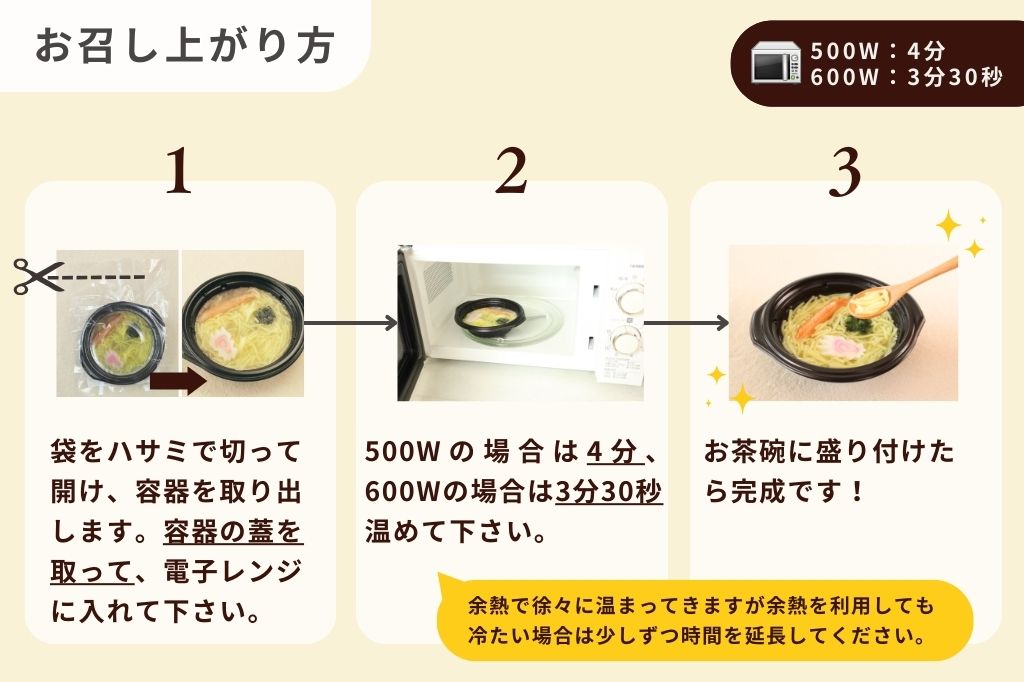 お召し上がり方

500W：4分
600W：3分30秒

1

袋をハサミで切って開け、容器を取り出します。容器の蓋を取って、電子レンジに入れて下さい。

2

500Wの場合は4分、600Wの場合は3分30秒温めて下さい。

3

お茶碗に盛り付けたら完成です！

余熱で徐々に温まってきますが余熱を利用しても冷たい場合は少しずつ時間を延長してください。