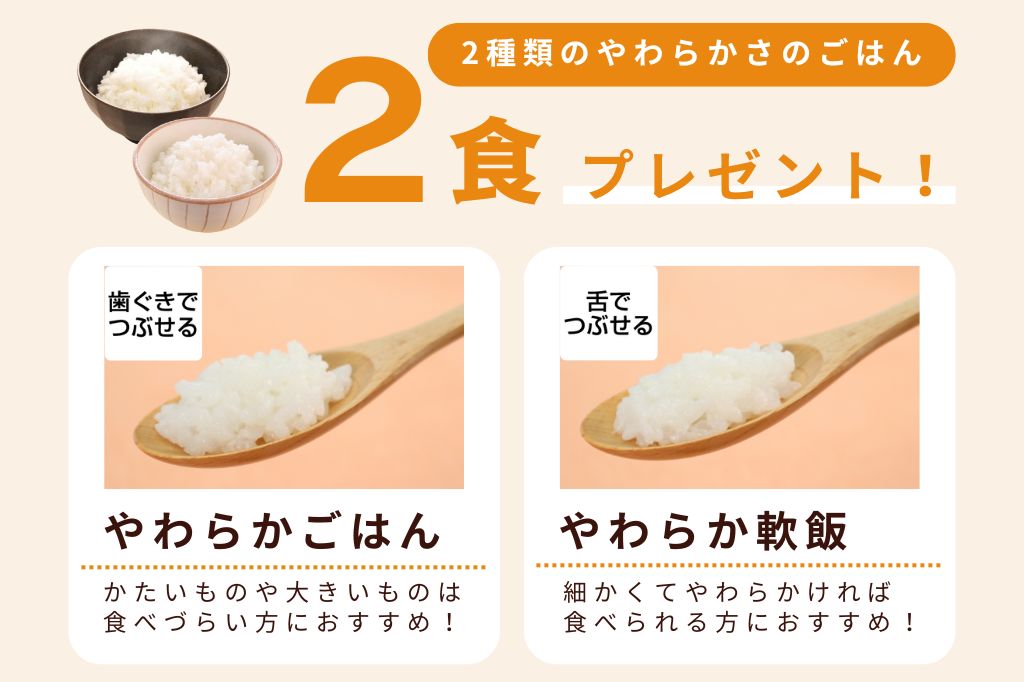 2種類のやわらかさのごはん

2食 プレゼント！

歯ぐきでつぶせる

やわらかごはん

かたいものや大きいものは食べづらい方におすすめ！

舌でつぶせる

やわらか軟飯

細かくてやわらかければ食べられる方におすすめ！